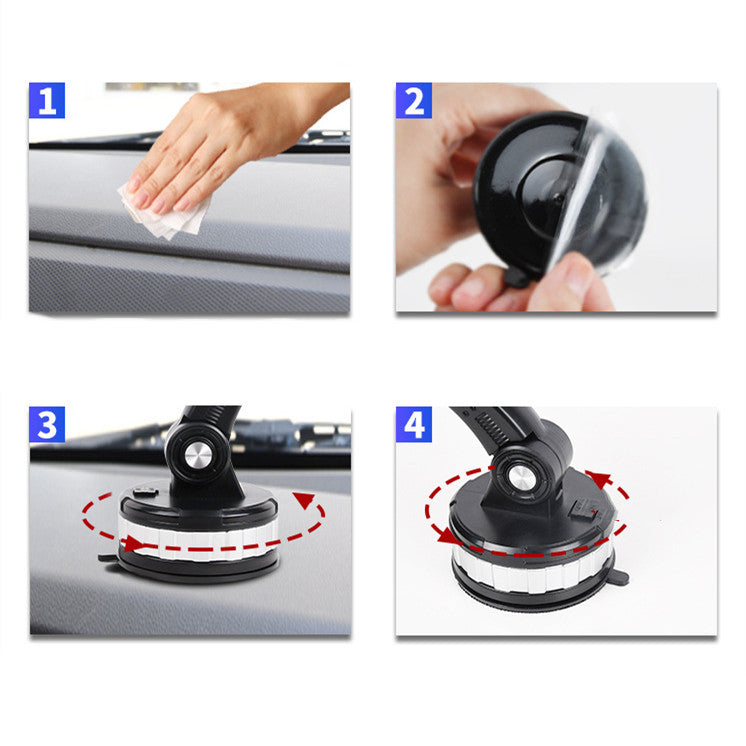 1

2

3

4