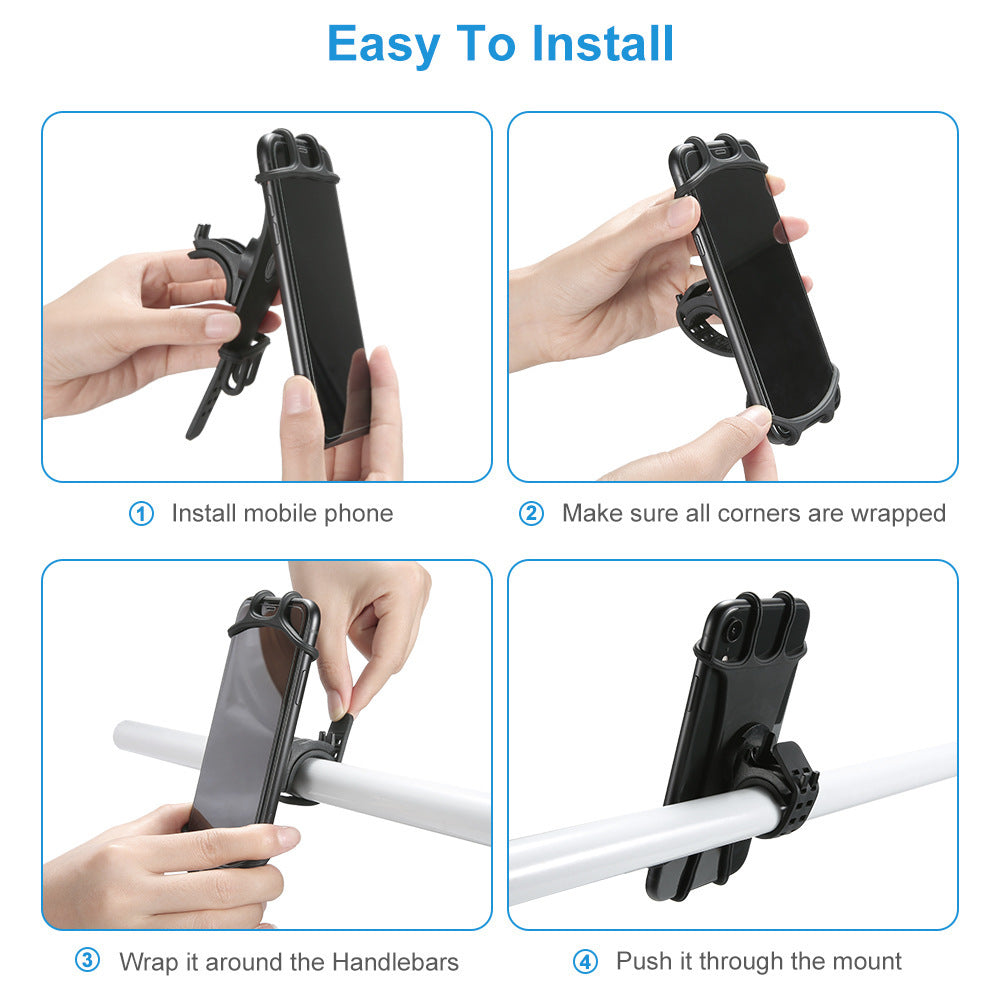 Easy To Install

① Install mobile phone

② Make sure all corners are wrapped

③ Wrap it around the Handlebars

④ Push it through the mount